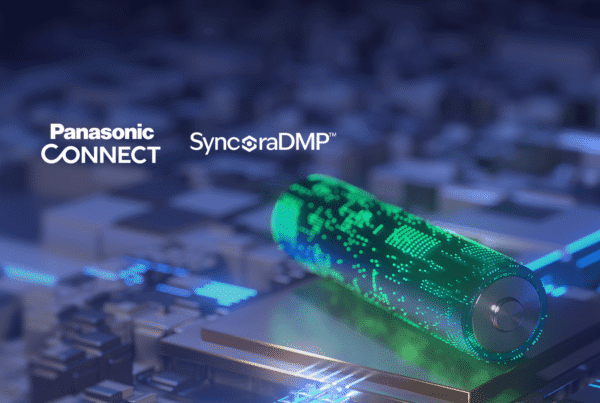 Panasonic CONNECT

SyncoraDMP™