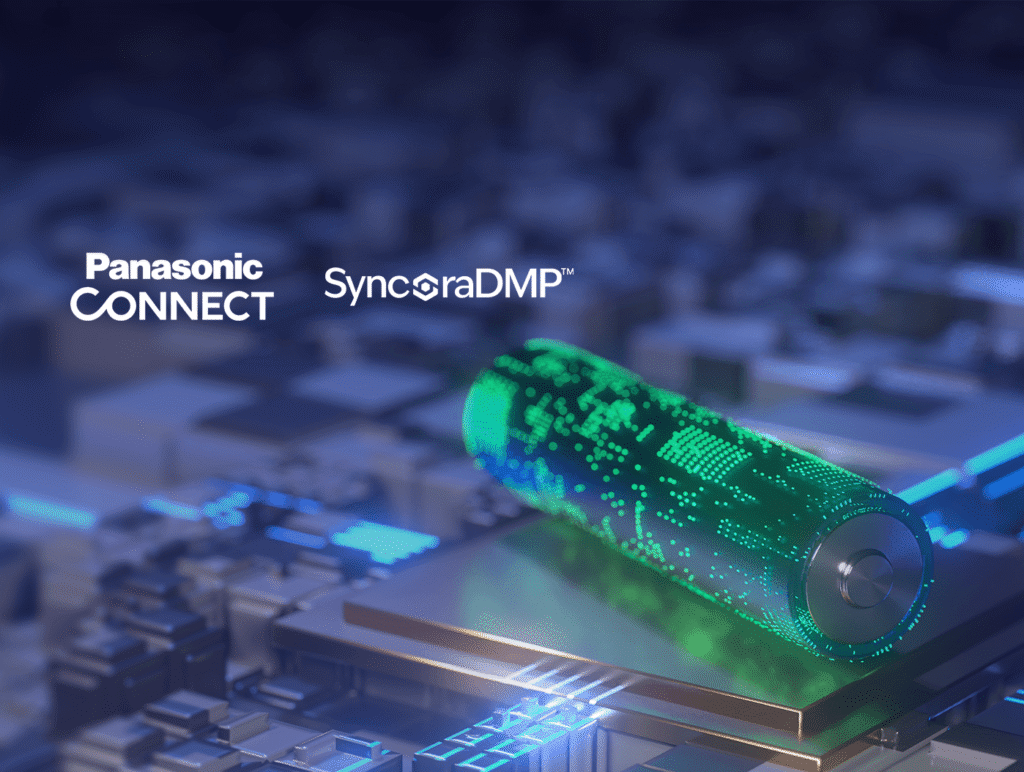 Panasonic
CONNECT

SyncoraDMP™